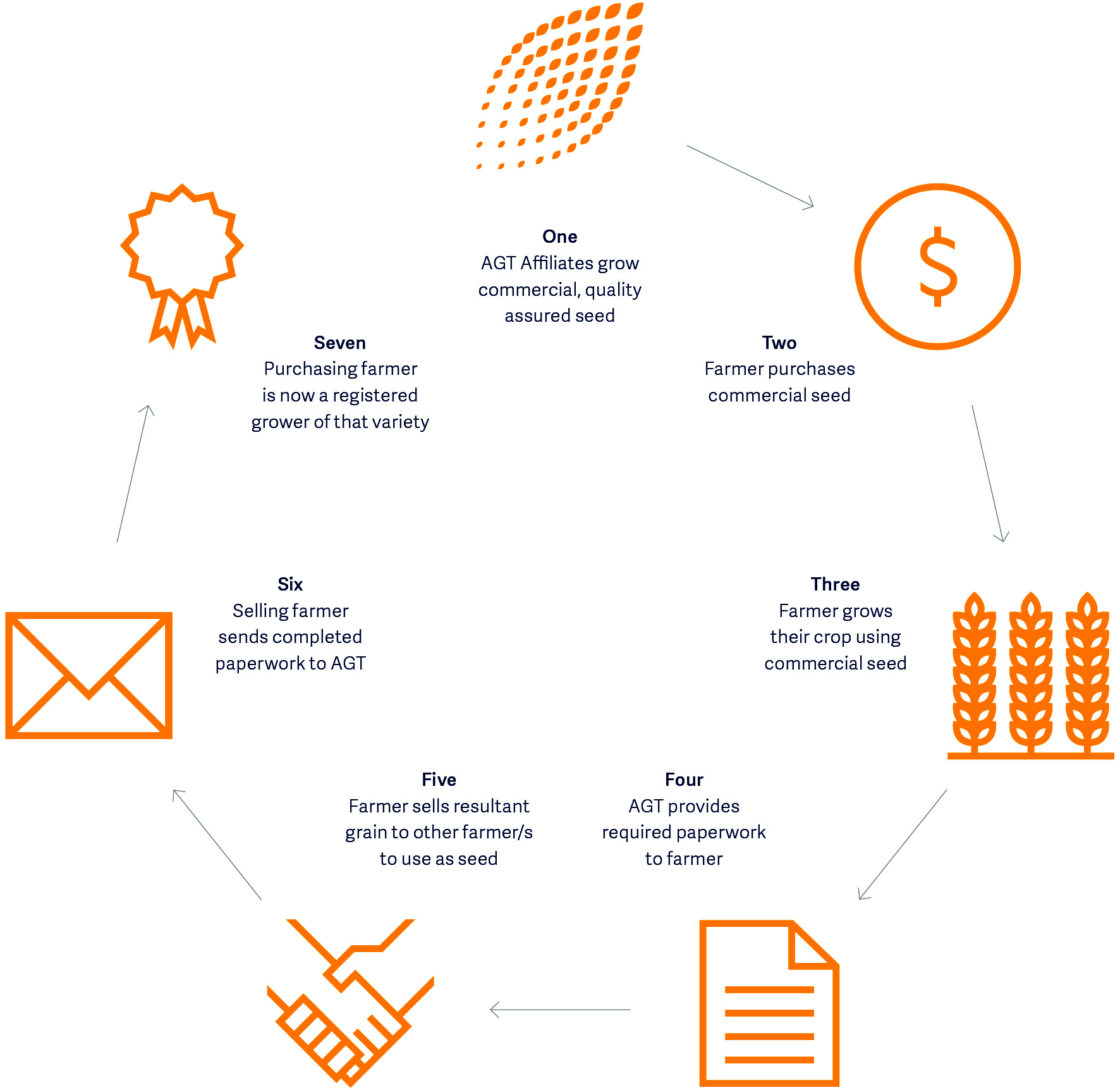 One
AGT Affiliates grow commercial, quality assured seed

$

Two
Farmer purchases commercial seed

Three
Farmer grows their crop using commercial seed

Four
AGT provides required paperwork to farmer

Five
Farmer sells resultant grain to other farmer/s to use as seed

Six
Selling farmer sends completed paperwork to AGT

Seven
Purchasing farmer is now a registered grower of that variety